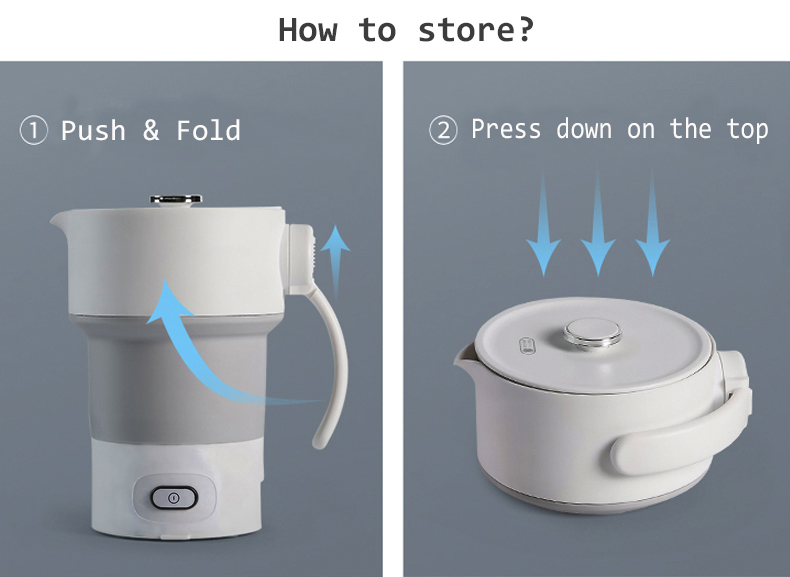 How to store?

① Push & Fold

② Press down on the top